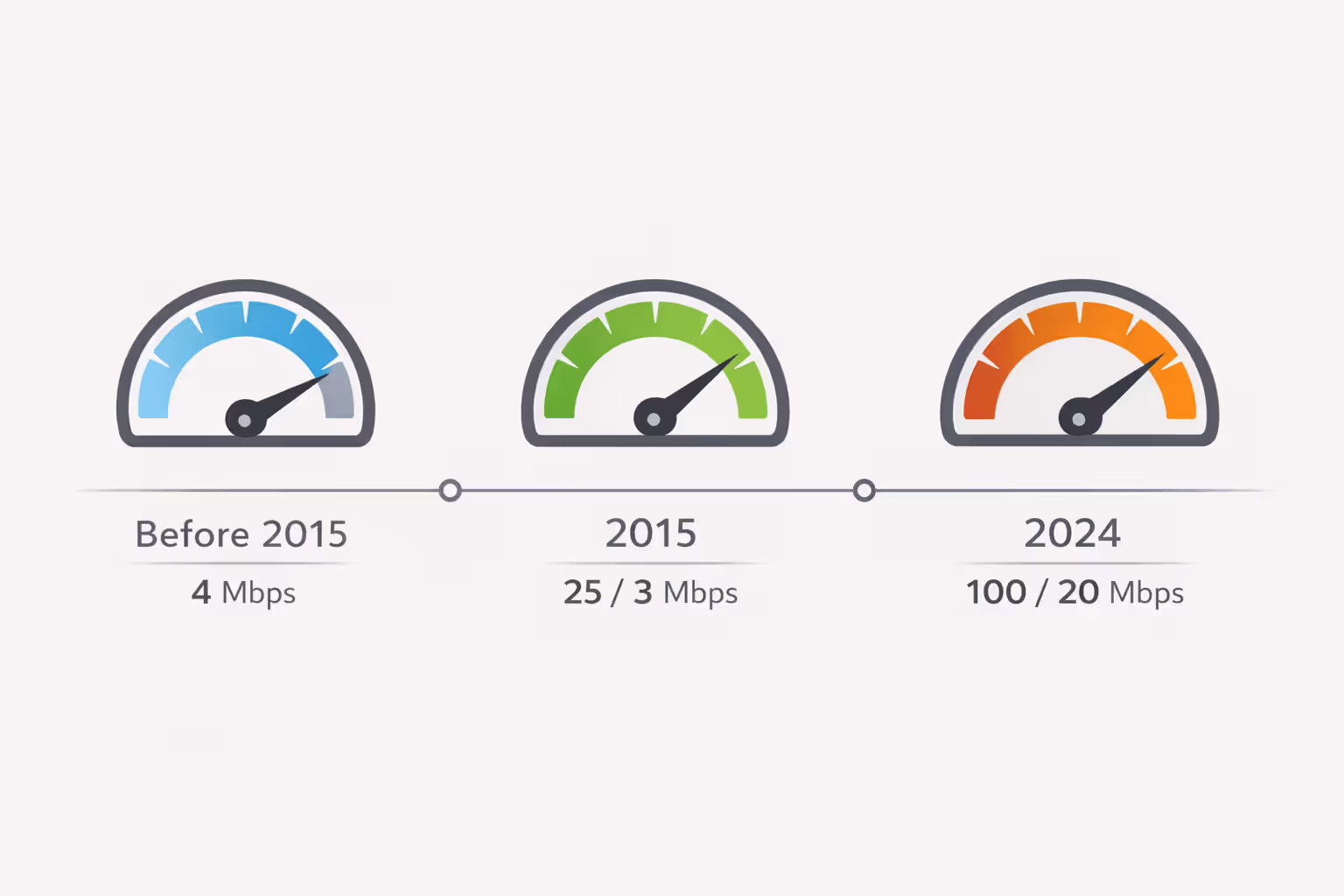 Before 2015

4 Mbps

2015

25 / 3 Mbps

2024

100 / 20 Mbps