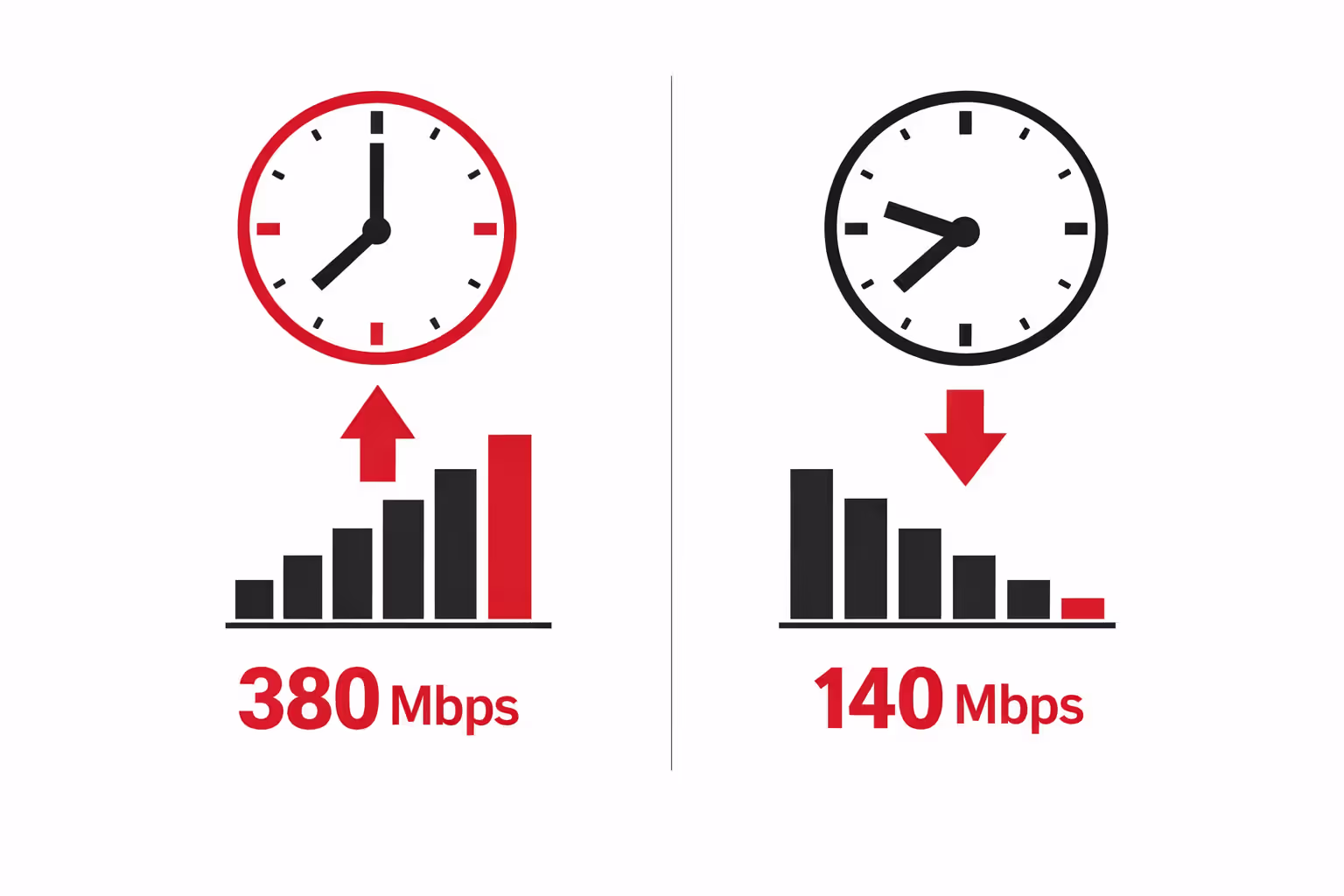 380 Mbps

140 Mbps