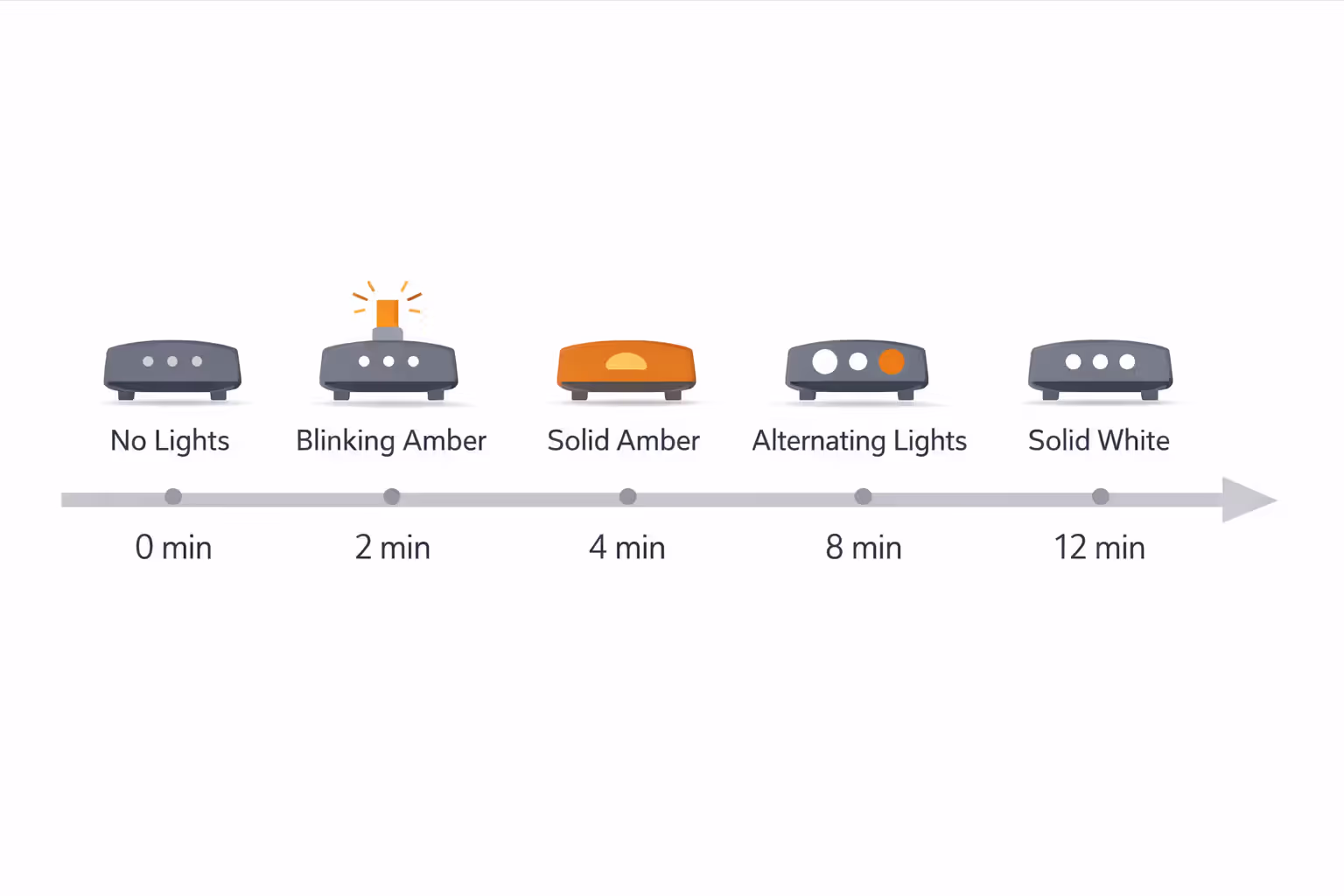 No Lights
Blinking Amber
Solid Amber
Alternating Lights
Solid White

0 min
2 min
4 min
8 min
12 min